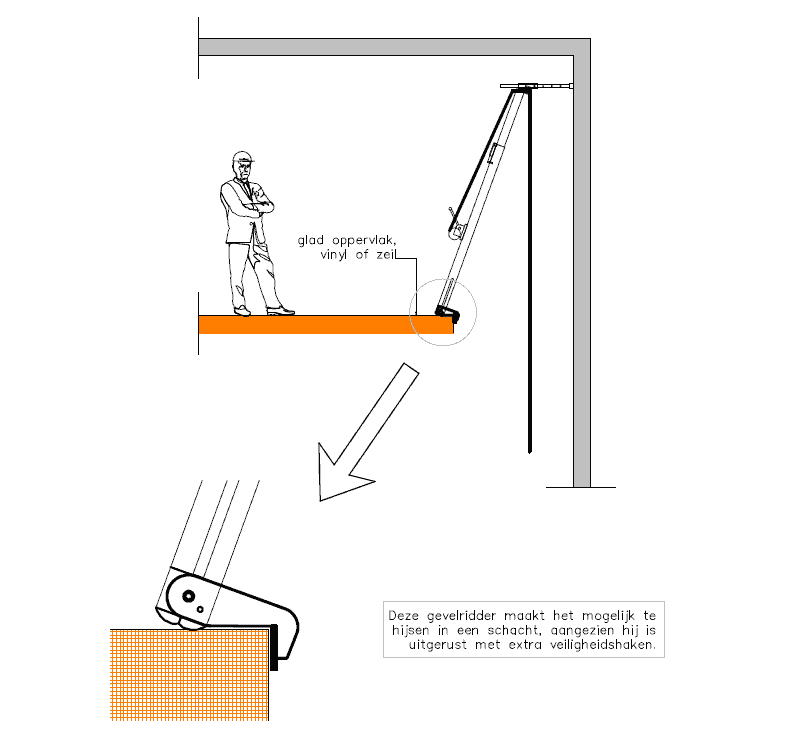 glad oppervlak, vinyl of zeil

Deze gevelridder maakt het mogelijk te hijsen in een schacht, aangezien hij is uitgerust met extra veiligheidshaken.